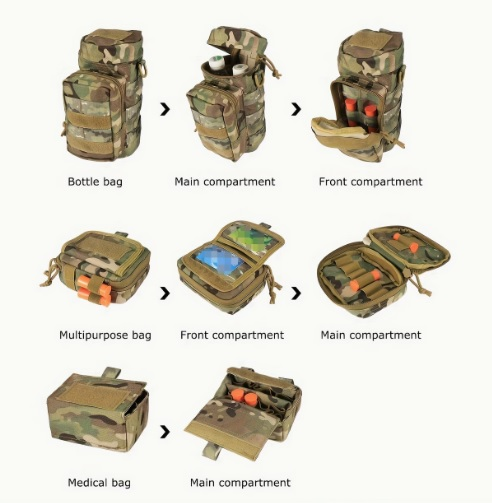 Bottle bag

Main compartment

Front compartment

Multipurpose bag

Front compartment

Main compartment

Medical bag

Main compartment